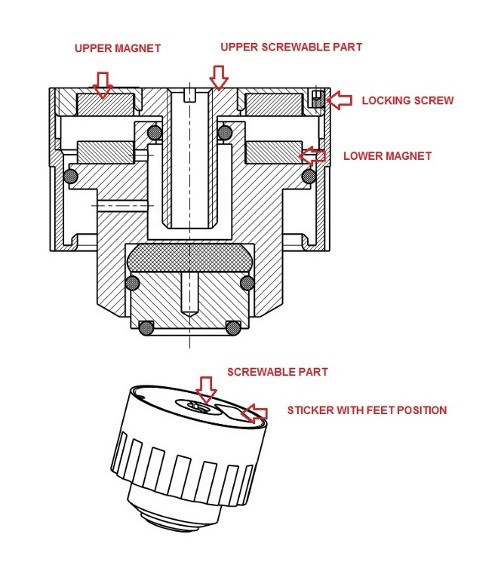 UPPER MAGNET
UPPER SCREWABLE PART
LOCKING SCREW
LOWER MAGNET
SCREWABLE PART
STICKER WITH FEET POSITION