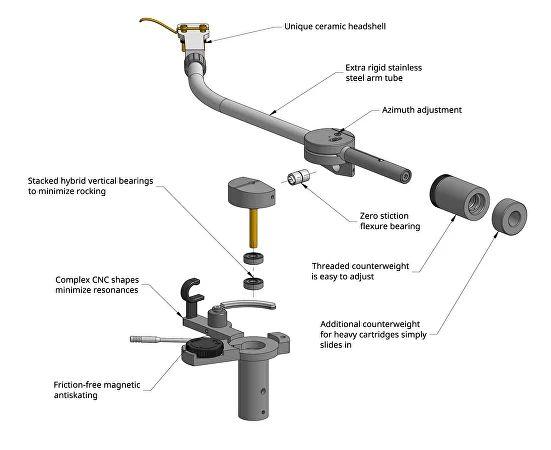 Unique ceramic headshell

Extra rigid stainless steel arm tube

Azimuth adjustment

Stacked hybrid vertical bearings to minimize rocking

Zero stiction flexure bearing

Threaded counterweight is easy to adjust

Complex CNC shapes minimize resonances

Additional counterweight for heavy cartridges simply slides in

Friction-free magnetic antiskating