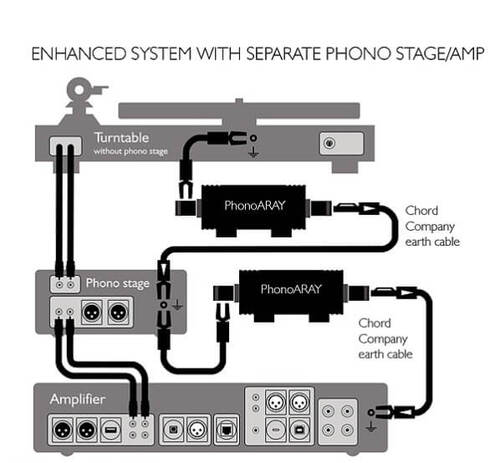 ENHANCED SYSTEM WITH SEPARATE PHONO STAGE/AMP

Turntable
without phono stage

PhonoARAY

Chord Company earth cable

Phono stage

PhonoARAY

Chord Company earth cable

Amplifier